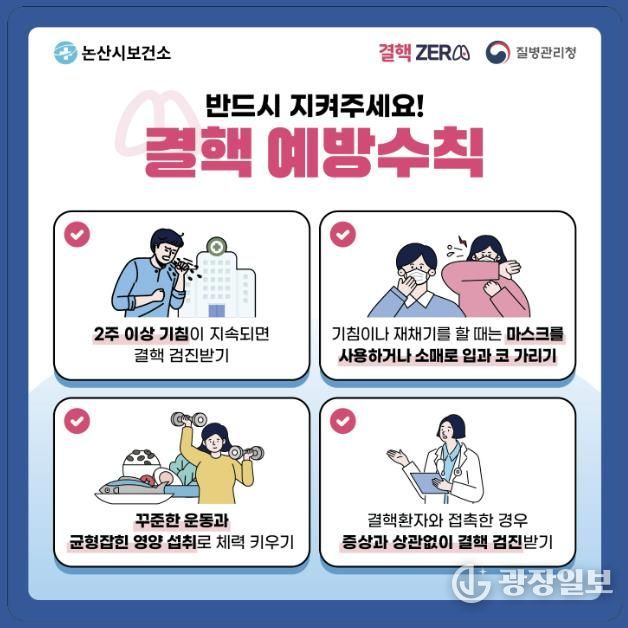 논산시보건소

결핵 ZERO

질병관리청

반드시 지켜주세요!

결핵 예방수칙

2주 이상 기침이 지속되면 결핵 검진받기

기침이나 재채기를 할 때는 마스크를 사용하거나 소매로 입과 코 가리기

꾸준한 운동과 균형잡힌 영양 섭취로 체력 키우기

결핵환자와 접촉한 경우 증상과 상관없이 결핵 검진받기

광장일보